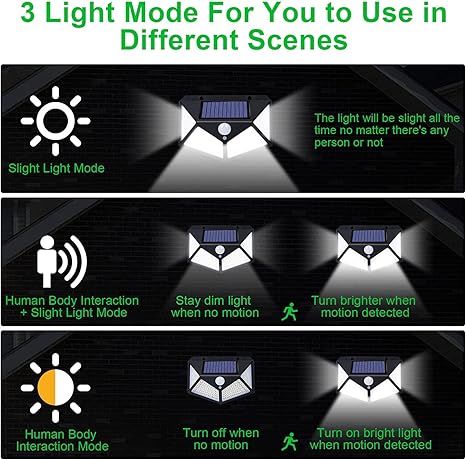 3 Light Mode For You to Use in Different Scenes

Slight Light Mode

The light will be slight all the time no matter there's any person or not

Human Body Interaction + Slight Light Mode

Stay dim light when no motion

Turn brighter when motion detected

Human Body Interaction Mode

Turn off when no motion

Turn on bright light when motion detected